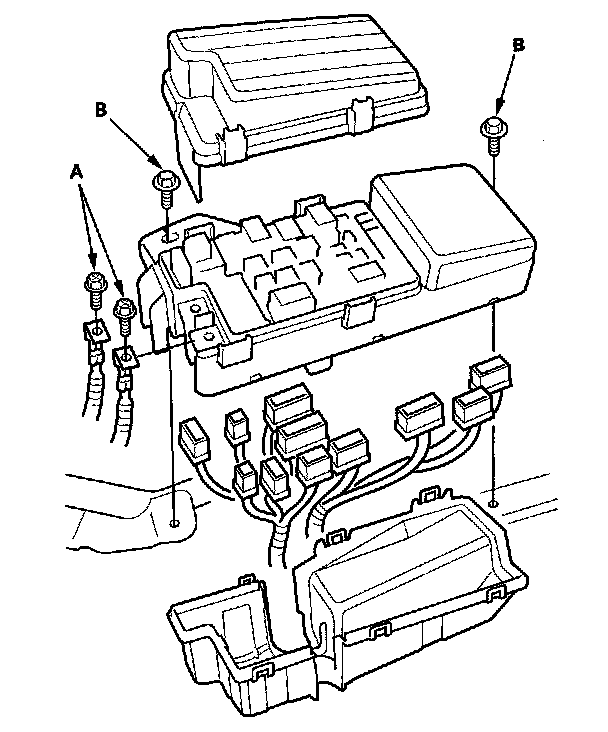 B
B
A