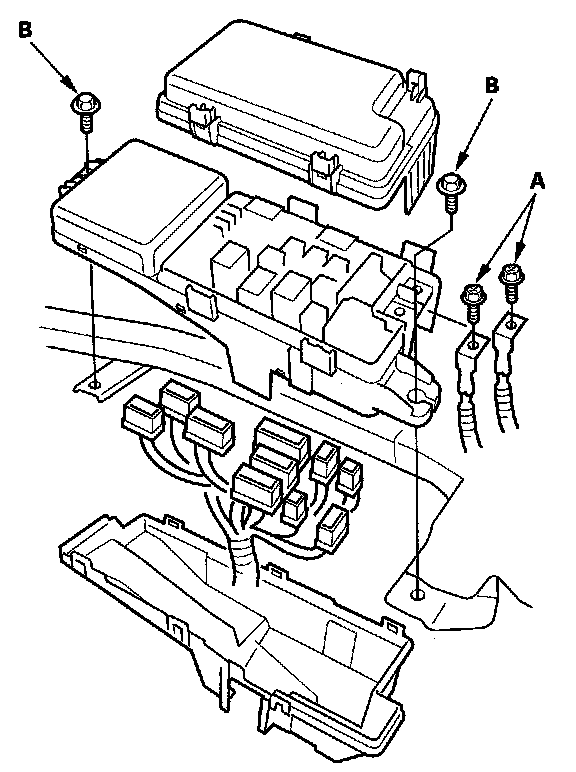 B
B
A