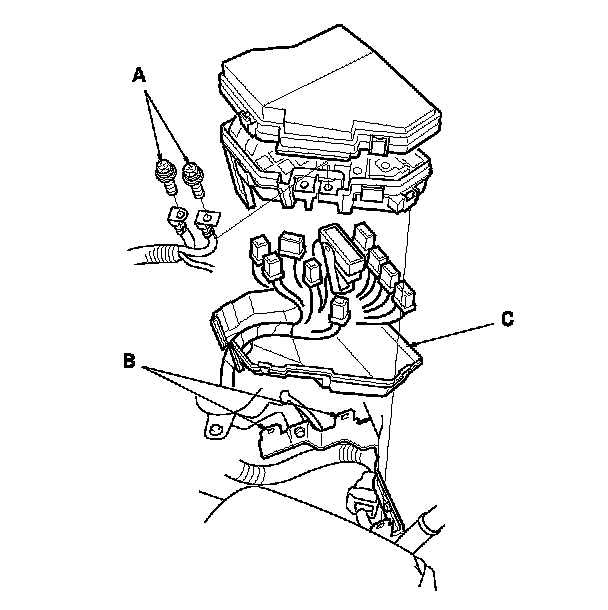 A

C

B