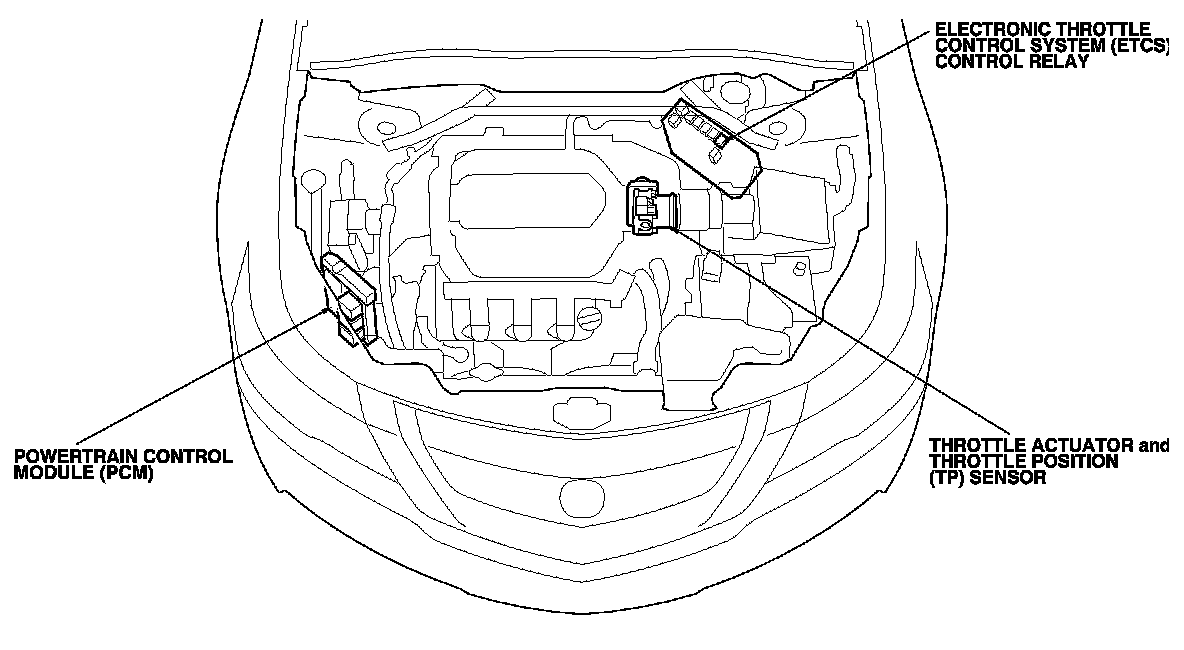 ELECTRONIC THROTTLE CONTROL SYSTEM (ETCS) CONTROL RELAY

POWERTRAIN CONTROL MODULE (PCM)

THROTTLE ACTUATOR and THROTTLE POSITION (TP) SENSOR