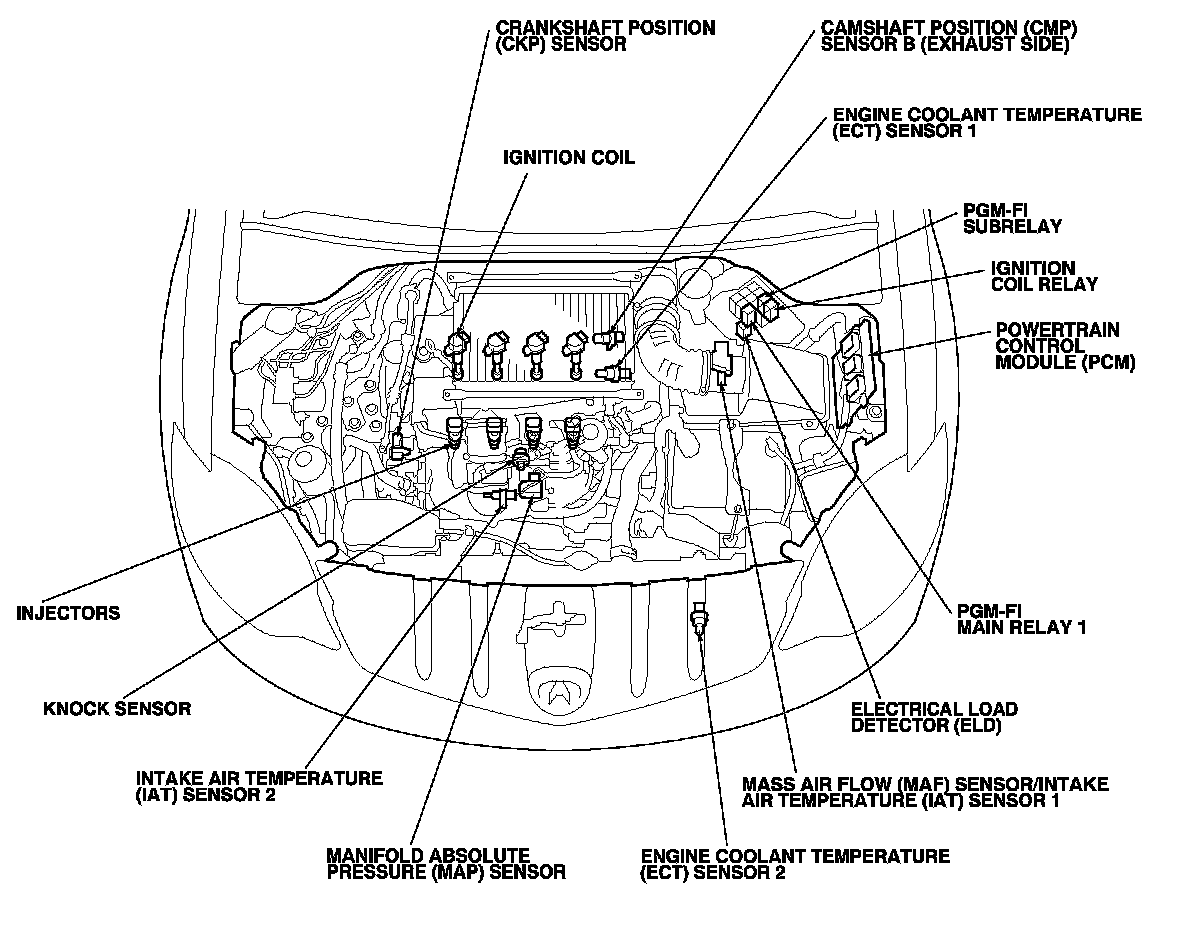 CRANKSHAFT POSITION (CKP) SENSOR

CAMSHAFT POSITION (CMP) SENSOR B (EXHAUST SIDE)

ENGINE COOLANT TEMPERATURE (ECT) SENSOR 1

IGNITION COIL

PGM-FI SUBRELAY

IGNITION COIL RELAY

POWERTRAIN CONTROL MODULE (PCM)

INJECTORS

PGM-FI MAIN RELAY 1

KNOCK SENSOR

ELECTRICAL LOAD DETECTOR (ELD)

INTAKE AIR TEMPERATURE (IAT) SENSOR 2

MASS AIR FLOW (MAF) SENSOR/INTAKE AIR TEMPERATURE (IAT) SENSOR 1

MANIFOLD ABSOLUTE PRESSURE (MAP) SENSOR

ENGINE COOLANT TEMPERATURE (ECT) SENSOR 2