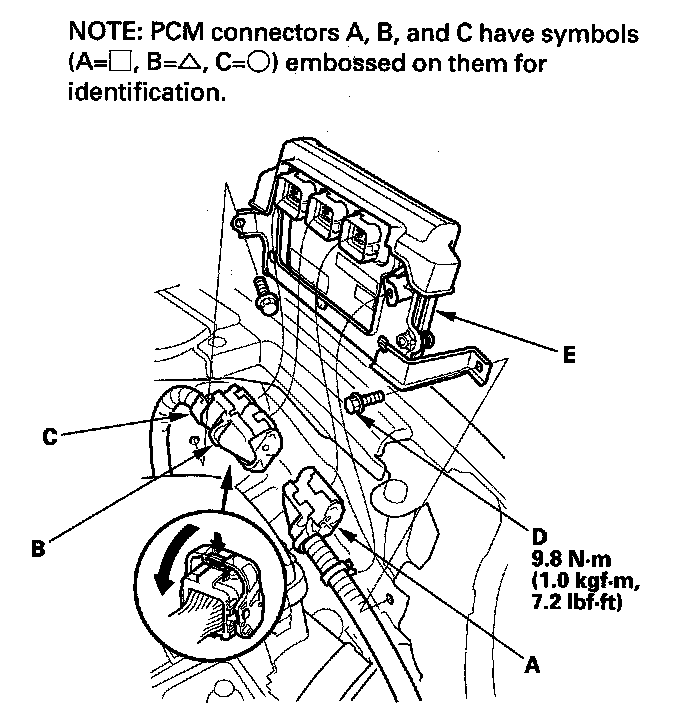 NOTE: PCM connectors A, B, and C have symbols (A=□, B=△, C=○) embossed on them for identification.

E

C

B

D
9.8 N·m
(1.0 kgf·m,
7.2 lbf·ft)

A