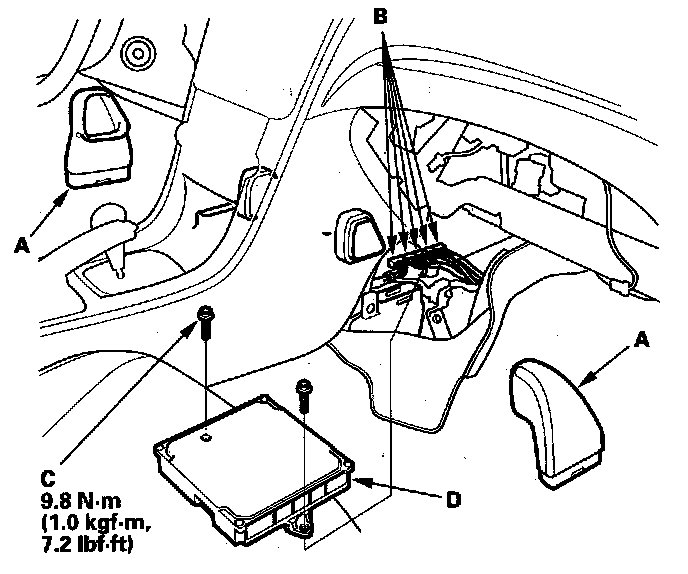 B

A

A

C
9.8 N·m
(1.0 kgf·m,
7.2 lbf·ft)

D