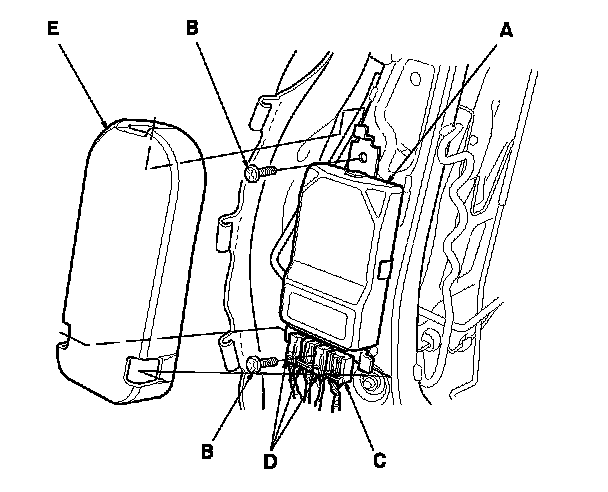 E
B
A
B
D
C