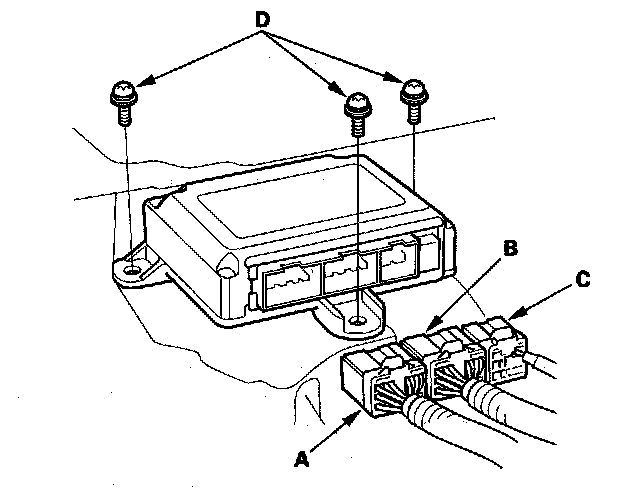 D
B
C
A