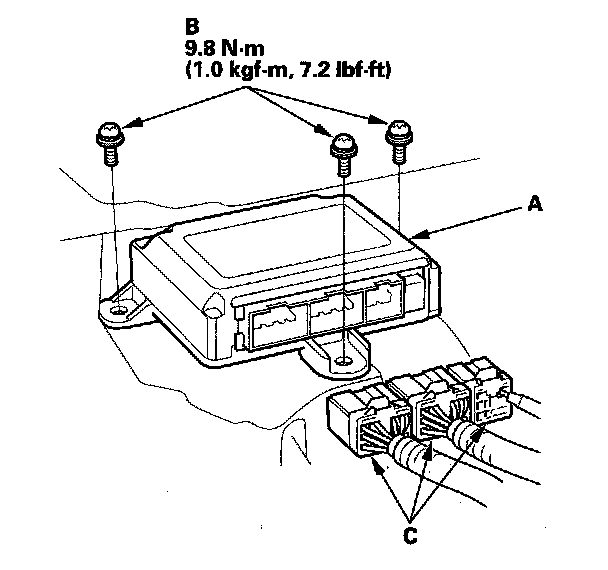 B
9.8 N·m
(1.0 kgf·m, 7.2 lbf·ft)

A

C