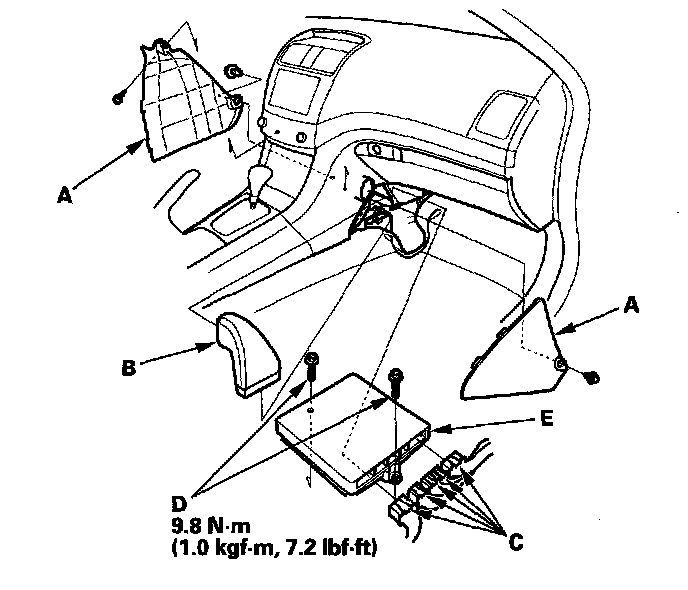 A

A

B

E

D
9.8 N·m
(1.0 kgf·m, 7.2 lbf·ft)

C