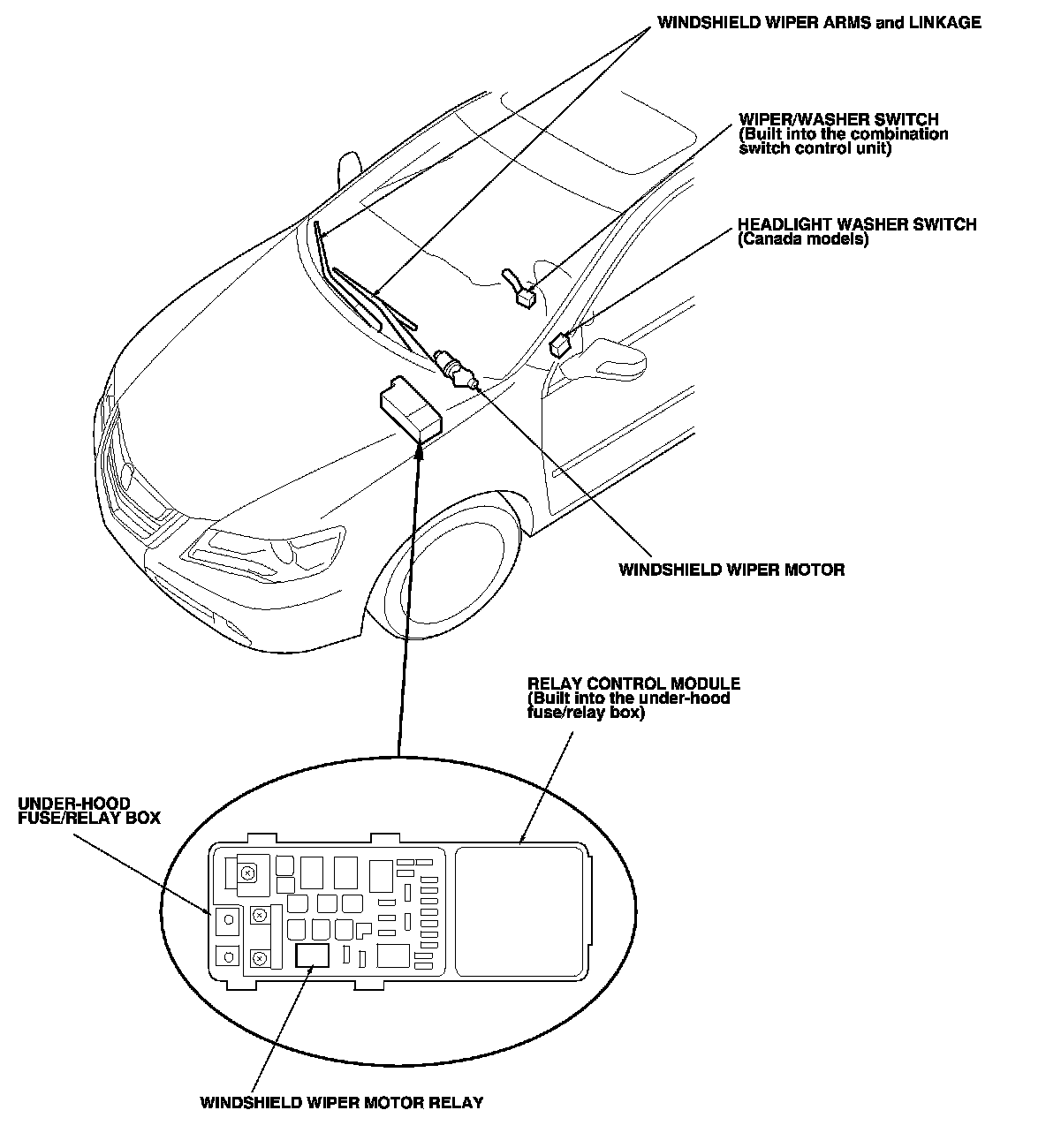 WINDSHIELD WIPER ARMS and LINKAGE

WIPER/WASHER SWITCH
(Built into the combination switch control unit)

HEADLIGHT WASHER SWITCH
(Canada models)

WINDSHIELD WIPER MOTOR

RELAY CONTROL MODULE
(Built into the under-hood fuse/relay box)

UNDER-HOOD
FUSE/RELAY BOX

WINDSHIELD WIPER MOTOR RELAY