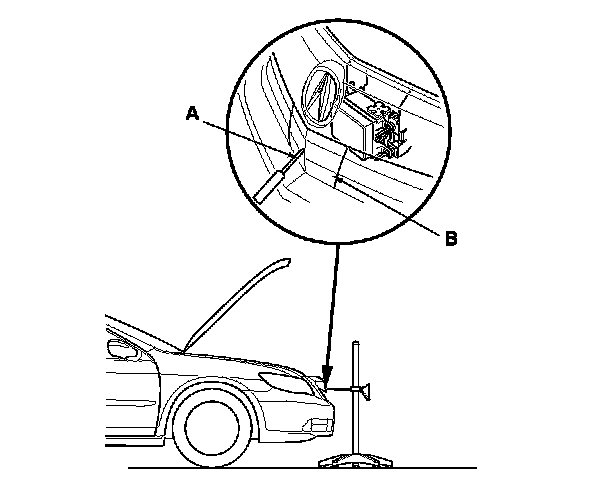 A
B