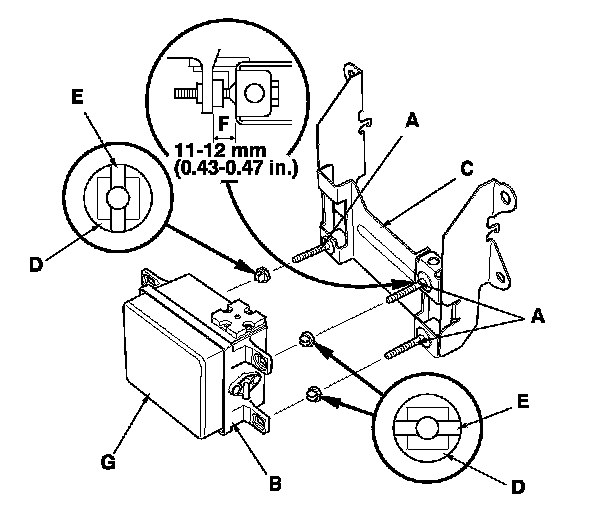 E
F
11-12 mm
(0.43-0.47 in.)
A
C
D
A
E
G
B
D