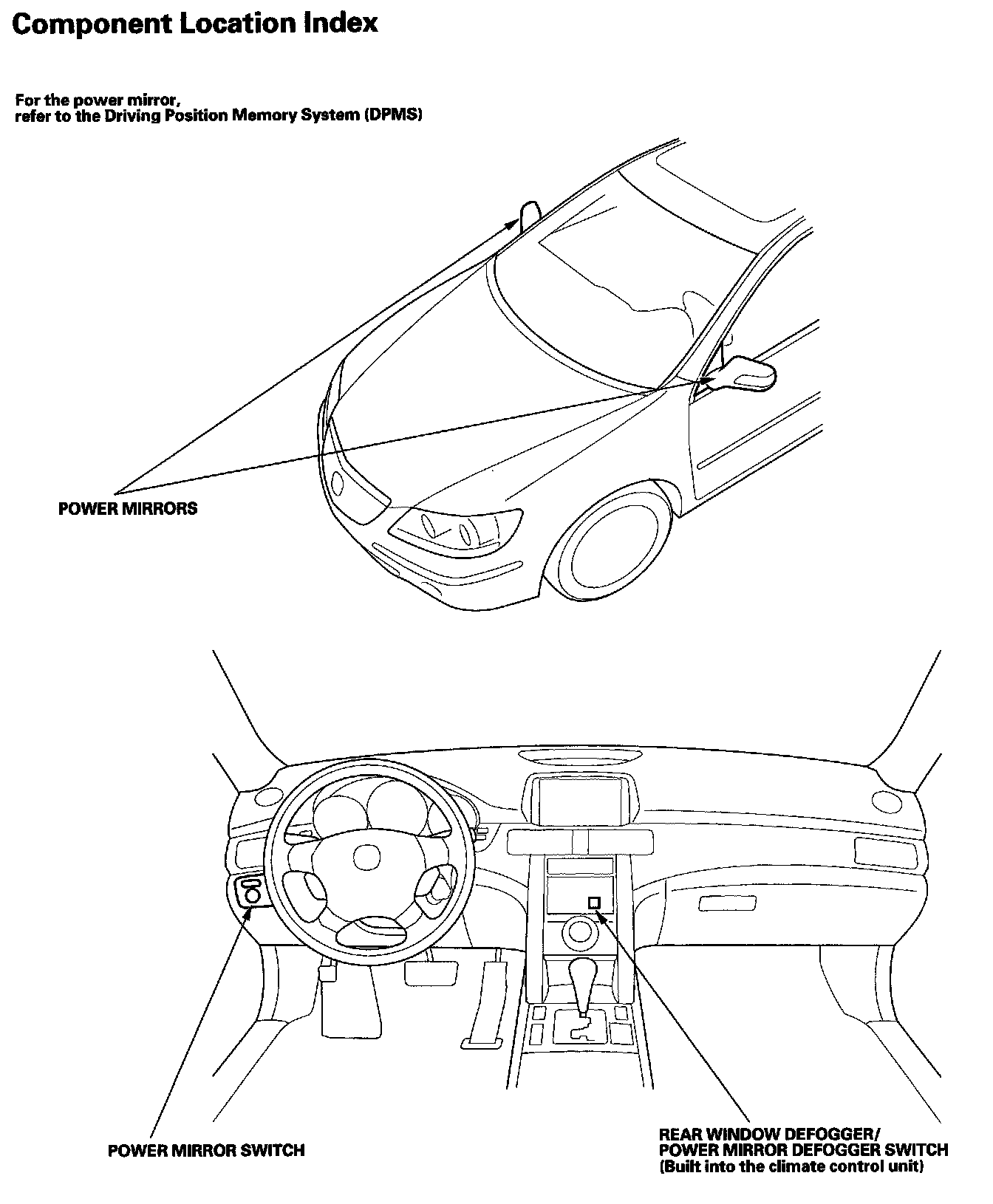 Component Location Index

For the power mirror, refer to the Driving Position Memory System (DPMS)

POWER MIRRORS

POWER MIRROR SWITCH

REAR WINDOW DEFOGGER/ POWER MIRROR DEFOGGER SWITCH (Built into the climate control unit)