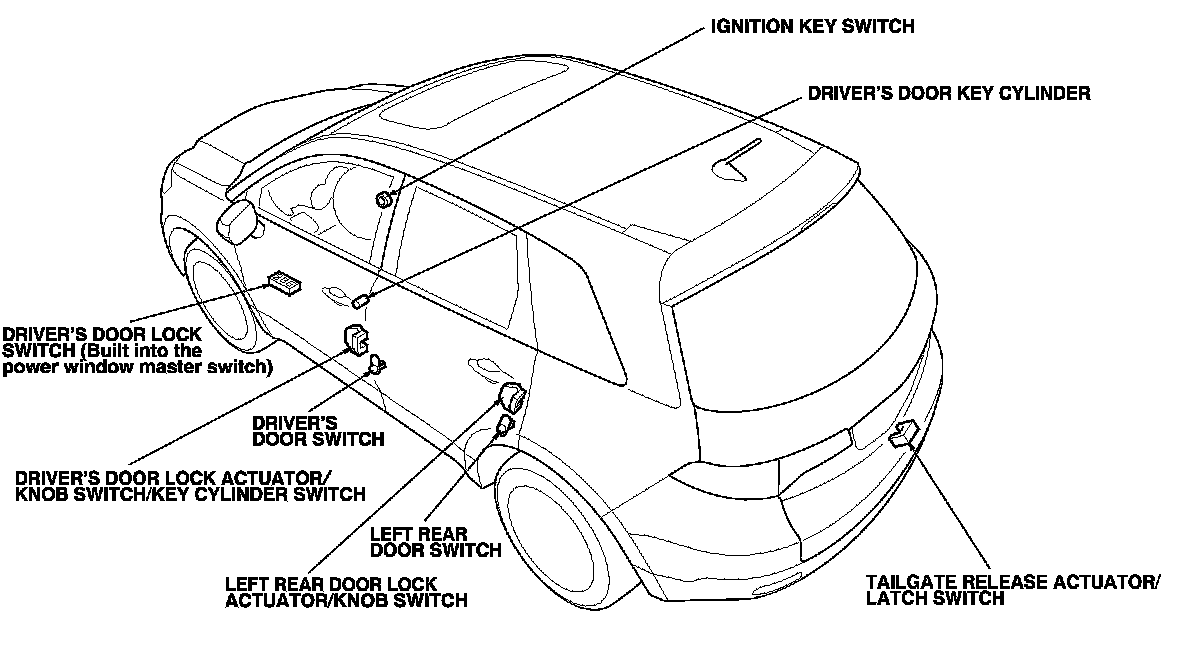 IGNITION KEY SWITCH

DRIVER'S DOOR KEY CYLINDER

DRIVER'S DOOR LOCK SWITCH (Built into the power window master switch)

DRIVER'S DOOR SWITCH

DRIVER'S DOOR LOCK ACTUATOR/ KNOB SWITCH/KEY CYLINDER SWITCH

LEFT REAR DOOR SWITCH

LEFT REAR DOOR LOCK ACTUATOR/KNOB SWITCH

TAILGATE RELEASE ACTUATOR/ LATCH SWITCH