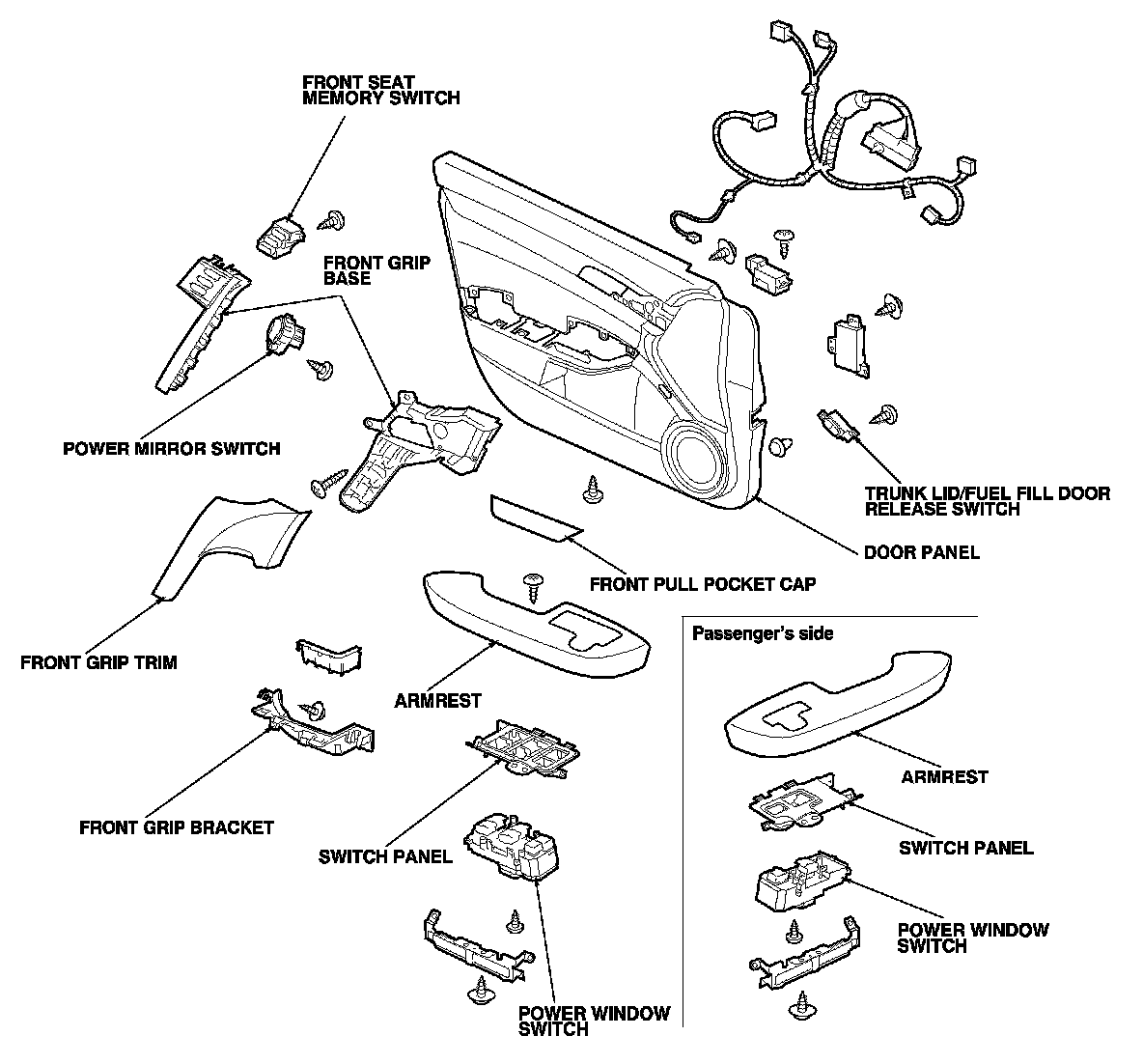 FRONT SEAT MEMORY SWITCH

FRONT GRIP BASE

POWER MIRROR SWITCH

TRUNK LID/FUEL FILL DOOR RELEASE SWITCH

DOOR PANEL

FRONT PULL POCKET CAP

FRONT GRIP TRIM

ARMREST

FRONT GRIP BRACKET

SWITCH PANEL

POWER WINDOW SWITCH

Passenger's side

ARMREST

SWITCH PANEL

POWER WINDOW SWITCH