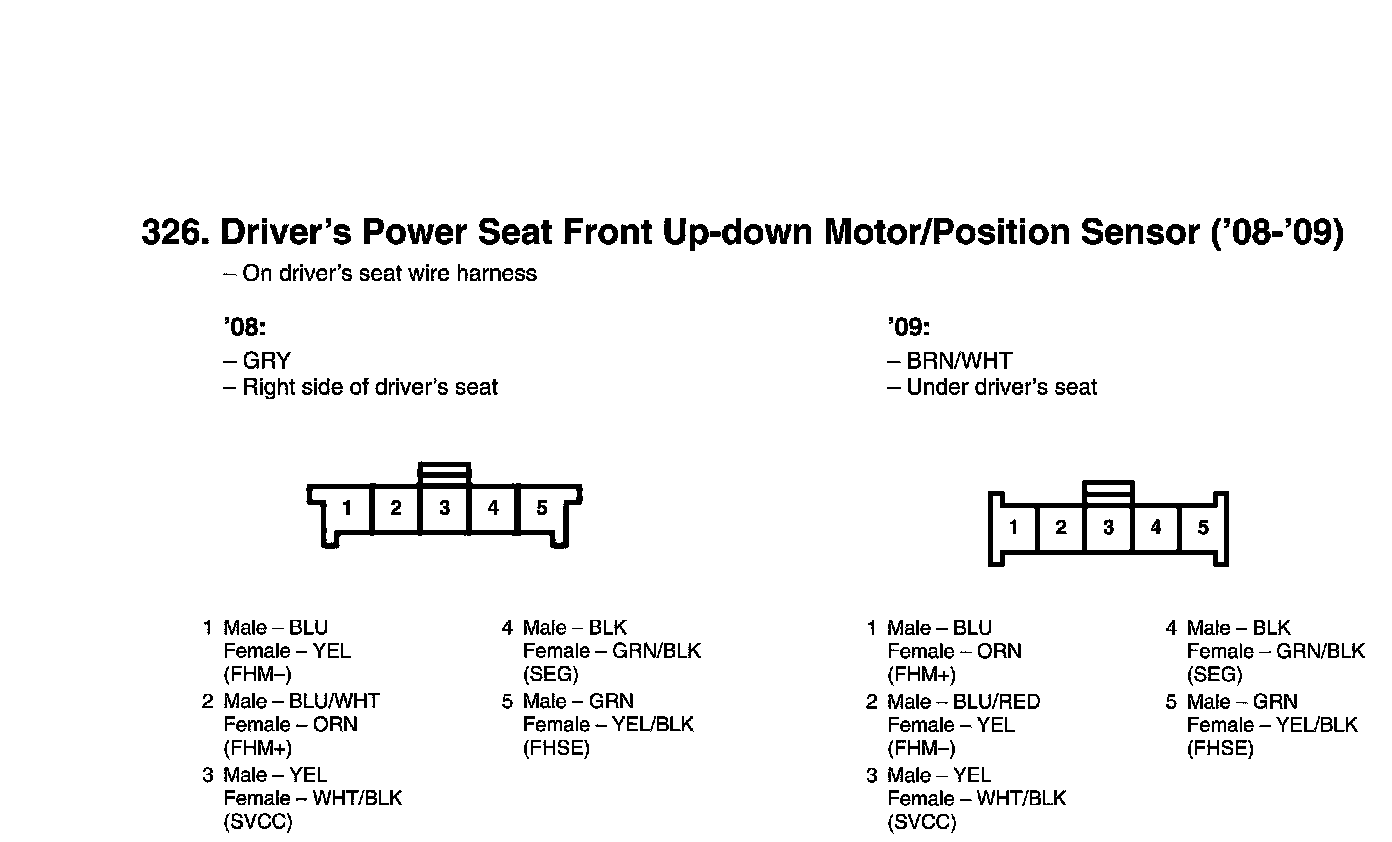 326. Driver's Power Seat Front Up-down Motor/Position Sensor ('08-'09)
– On driver's seat wire harness

'08:
– GRY
– Right side of driver's seat

1 2 3 4 5

1 Male – BLU
Female – YEL
(FHM–)
2 Male – BLU/WHT
Female – ORN
(FHM+)
3 Male – YEL
Female – WHT/BLK
(SVCC)

4 Male – BLK
Female – GRN/BLK
(SEG)
5 Male – GRN
Female – YEL/BLK
(FHSE)

'09:
– BRN/WHT
– Under driver's seat

1 2 3 4 5

1 Male – BLU
Female – ORN
(FHM+)
2 Male – BLU/RED
Female – YEL
(FHM–)
3 Male – YEL
Female – WHT/BLK
(SVCC)

4 Male – BLK
Female – GRN/BLK
(SEG)
5 Male – GRN
Female – YEL/BLK
(FHSE)