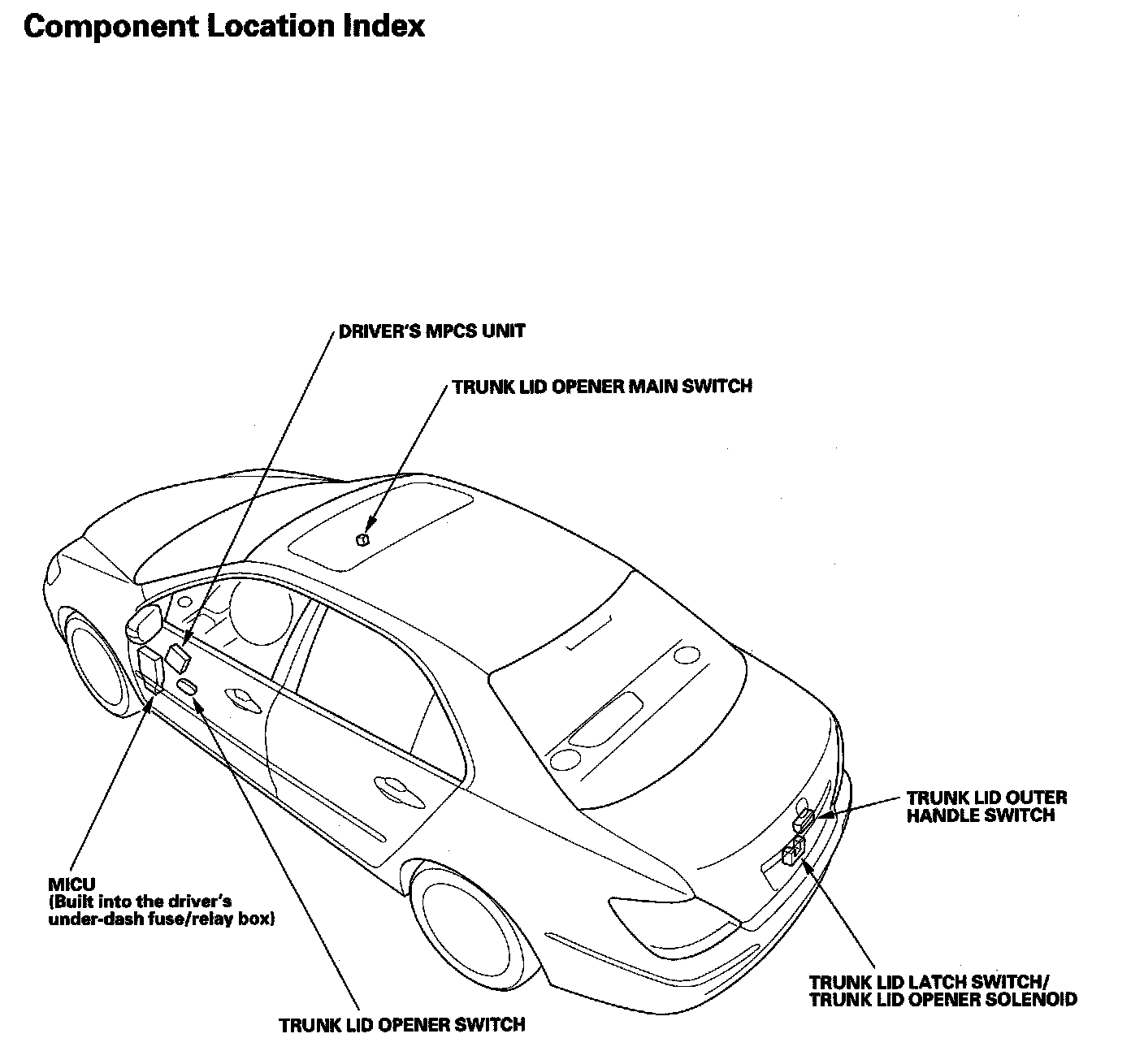 Component Location Index

DRIVER'S MPCS UNIT

TRUNK LID OPENER MAIN SWITCH

TRUNK LID OUTER HANDLE SWITCH

MICU
(Built into the driver's under-dash fuse/relay box)

TRUNK LID LATCH SWITCH/
TRUNK LID OPENER SOLENOID

TRUNK LID OPENER SWITCH