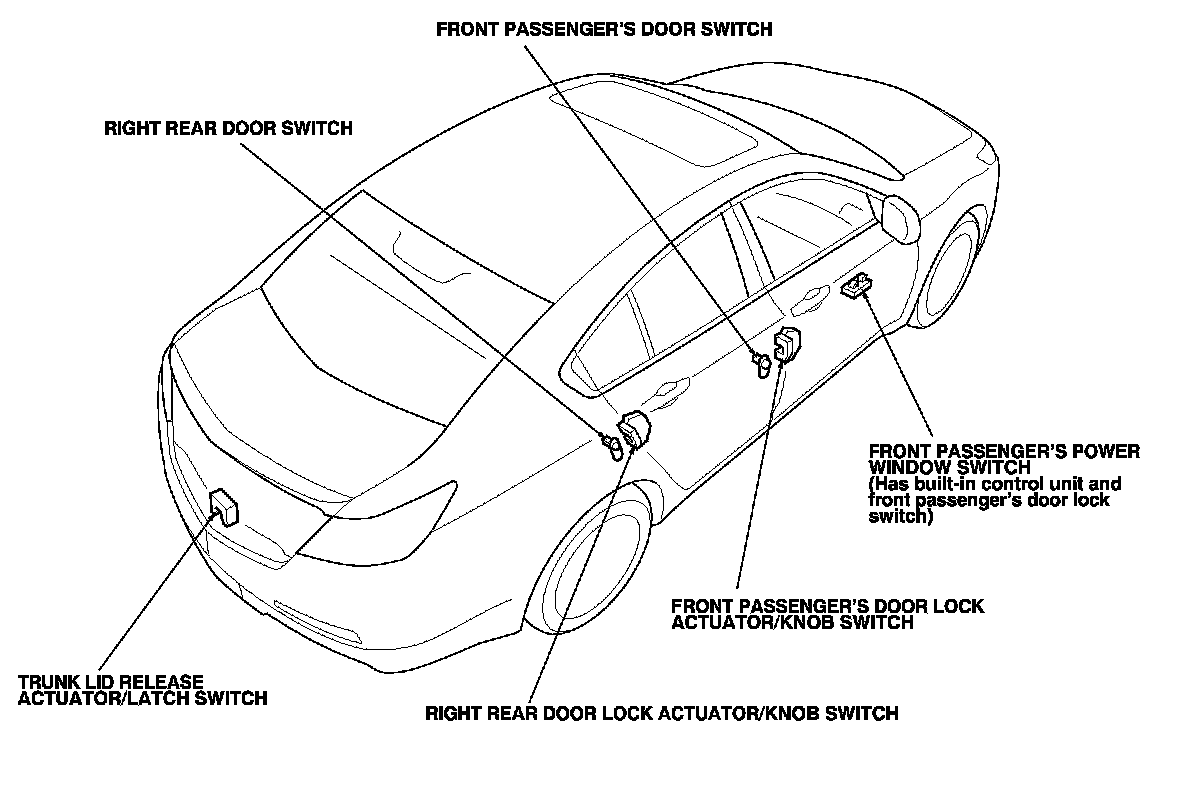 FRONT PASSENGER'S DOOR SWITCH

RIGHT REAR DOOR SWITCH

FRONT PASSENGER'S POWER WINDOW SWITCH
(Has built-in control unit and front passenger's door lock switch)

FRONT PASSENGER'S DOOR LOCK ACTUATOR/KNOB SWITCH

TRUNK LID RELEASE ACTUATOR/LATCH SWITCH

RIGHT REAR DOOR LOCK ACTUATOR/KNOB SWITCH