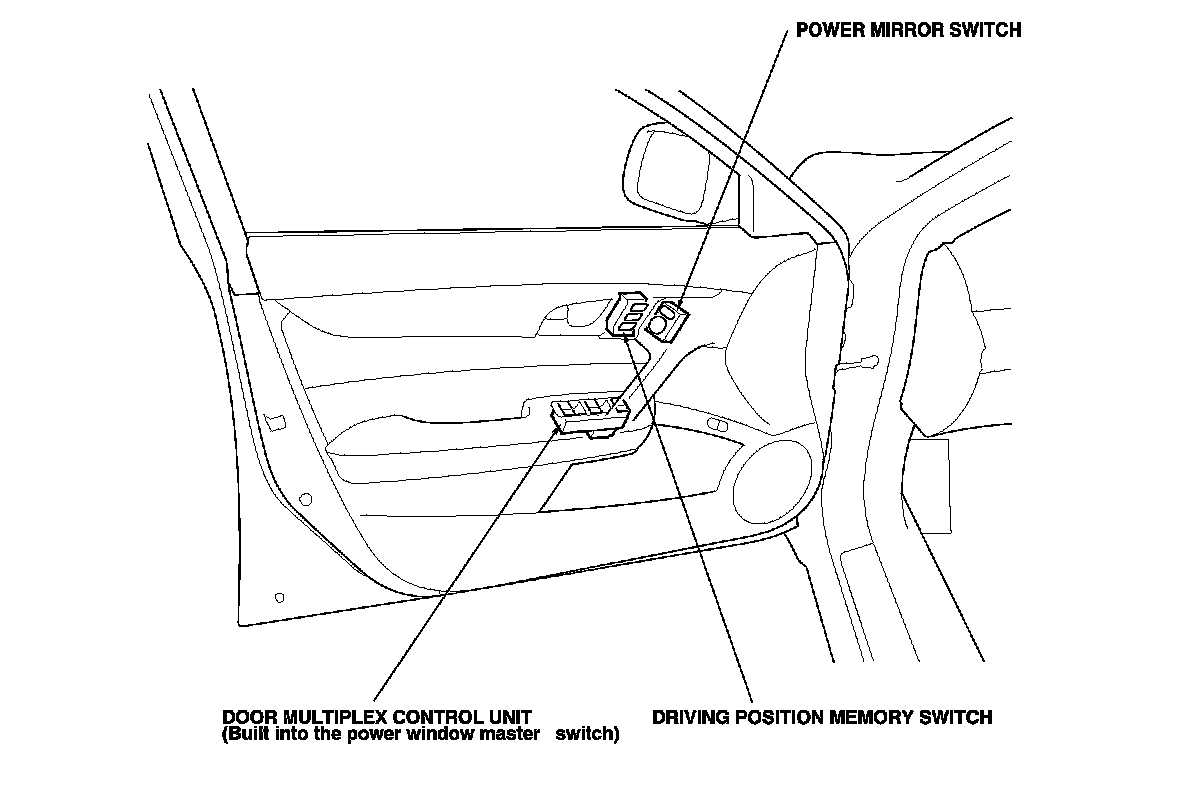 POWER MIRROR SWITCH

DOOR MULTIPLEX CONTROL UNIT
(Built into the power window master switch)

DRIVING POSITION MEMORY SWITCH