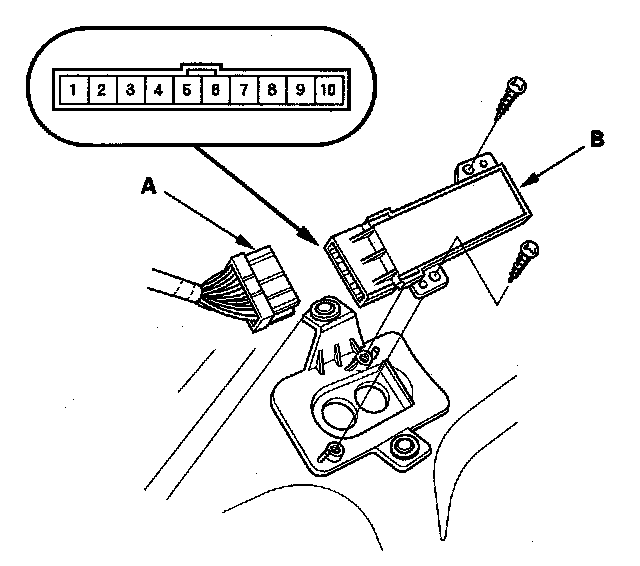 1 2 3 4 5 6 7 8 9 10

A

B