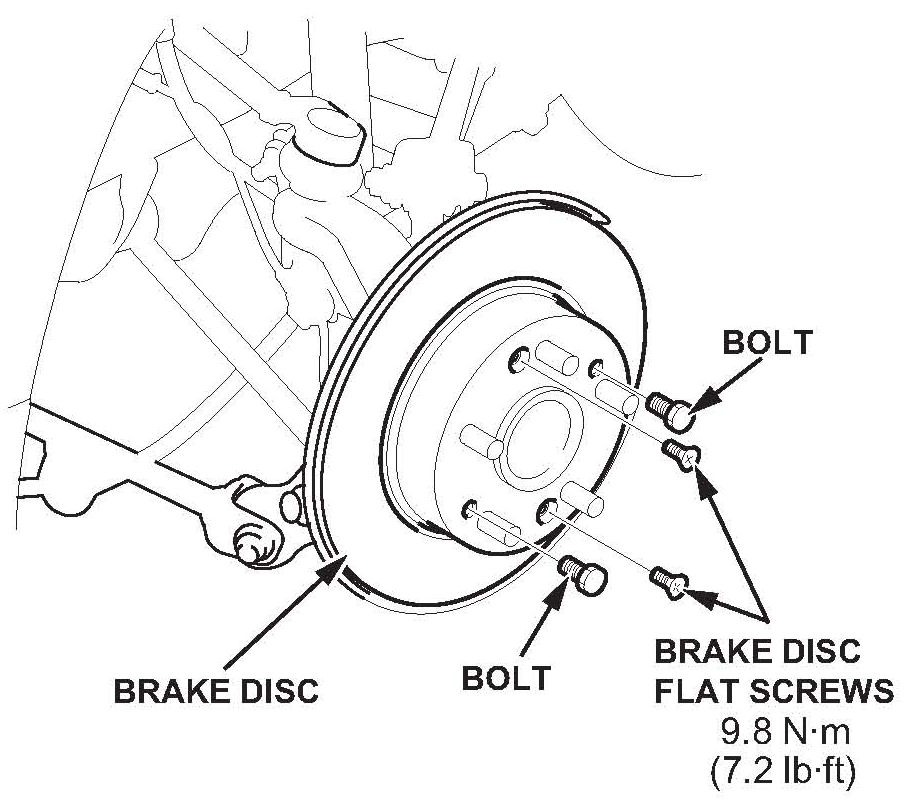 BOLT

BRAKE DISC

BOLT

BRAKE DISC
FLAT SCREWS
9.8 N·m
(7.2 lb·ft)