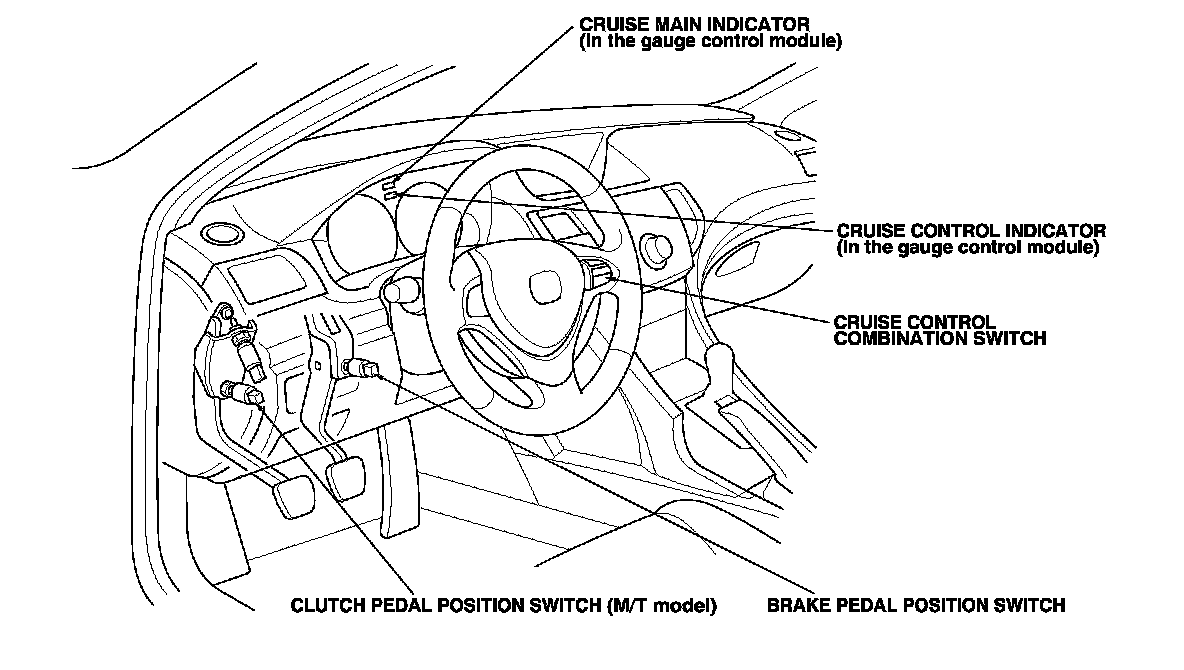 CRUISE MAIN INDICATOR
(In the gauge control module)

CRUISE CONTROL INDICATOR
(In the gauge control module)

CRUISE CONTROL
COMBINATION SWITCH

CLUTCH PEDAL POSITION SWITCH (M/T model)

BRAKE PEDAL POSITION SWITCH