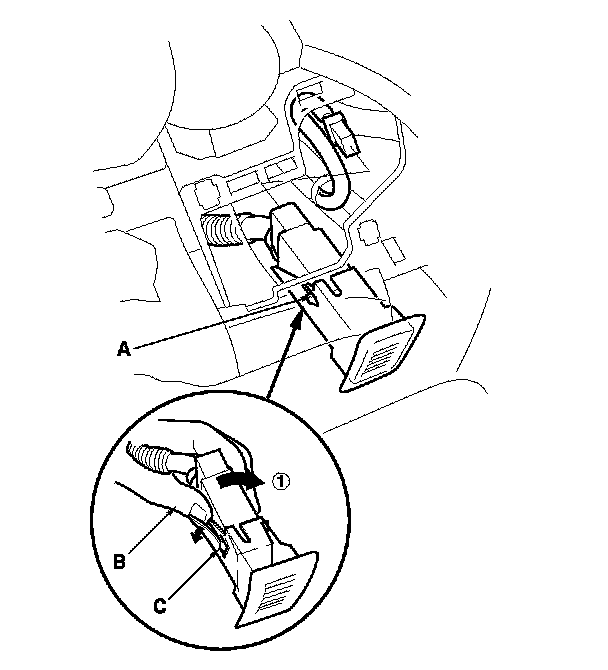 A
①
B
C