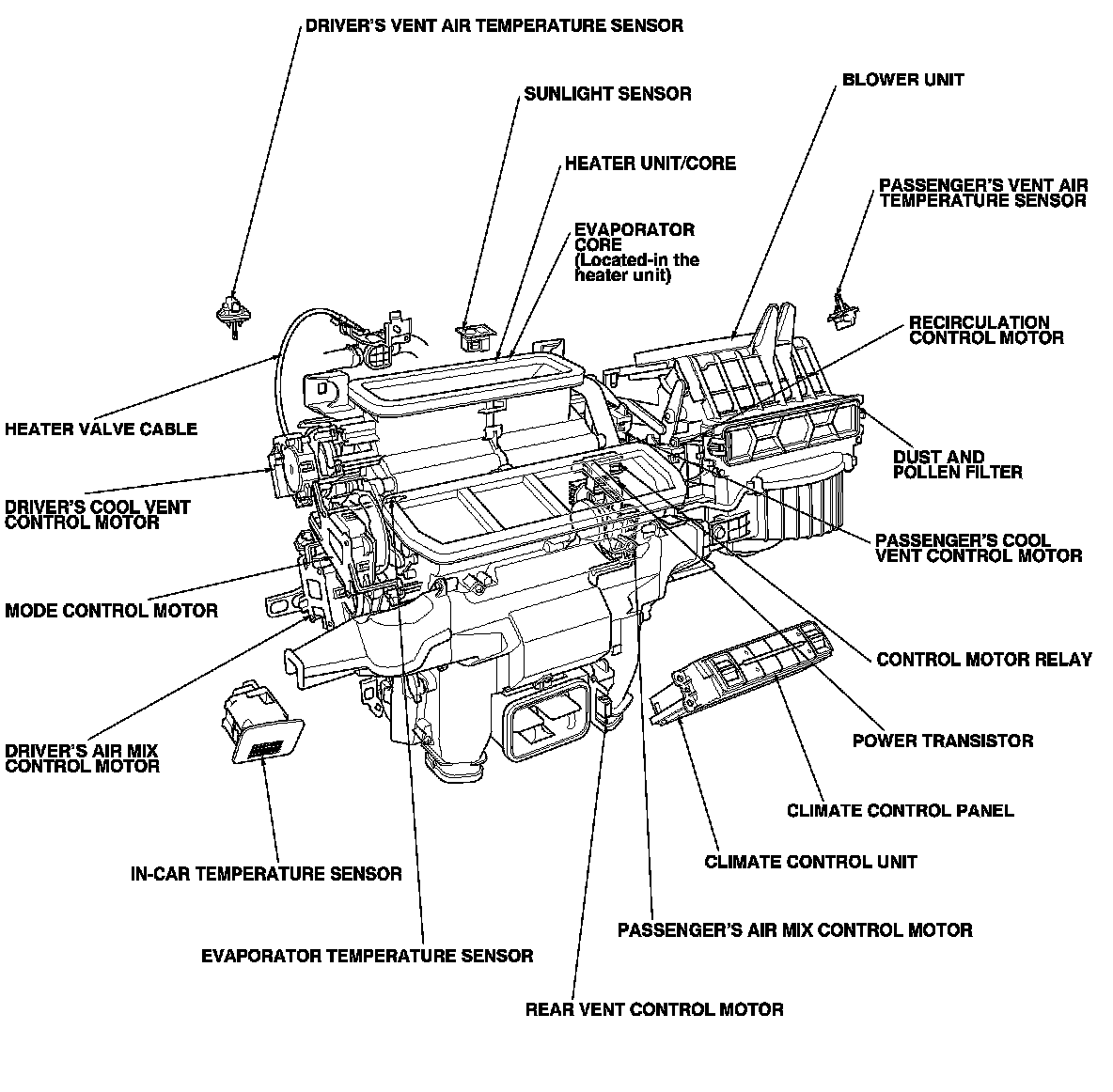 DRIVER'S VENT AIR TEMPERATURE SENSOR

SUNLIGHT SENSOR

BLOWER UNIT

HEATER UNIT/CORE

PASSENGER'S VENT AIR TEMPERATURE SENSOR

EVAPORATOR CORE (Located-in the heater unit)

RECIRCULATION CONTROL MOTOR

HEATER VALVE CABLE

DUST AND POLLEN FILTER

DRIVER'S COOL VENT CONTROL MOTOR

PASSENGER'S COOL VENT CONTROL MOTOR

MODE CONTROL MOTOR

CONTROL MOTOR RELAY

DRIVER'S AIR MIX CONTROL MOTOR

POWER TRANSISTOR

CLIMATE CONTROL PANEL

CLIMATE CONTROL UNIT

IN-CAR TEMPERATURE SENSOR

PASSENGER'S AIR MIX CONTROL MOTOR

EVAPORATOR TEMPERATURE SENSOR

REAR VENT CONTROL MOTOR