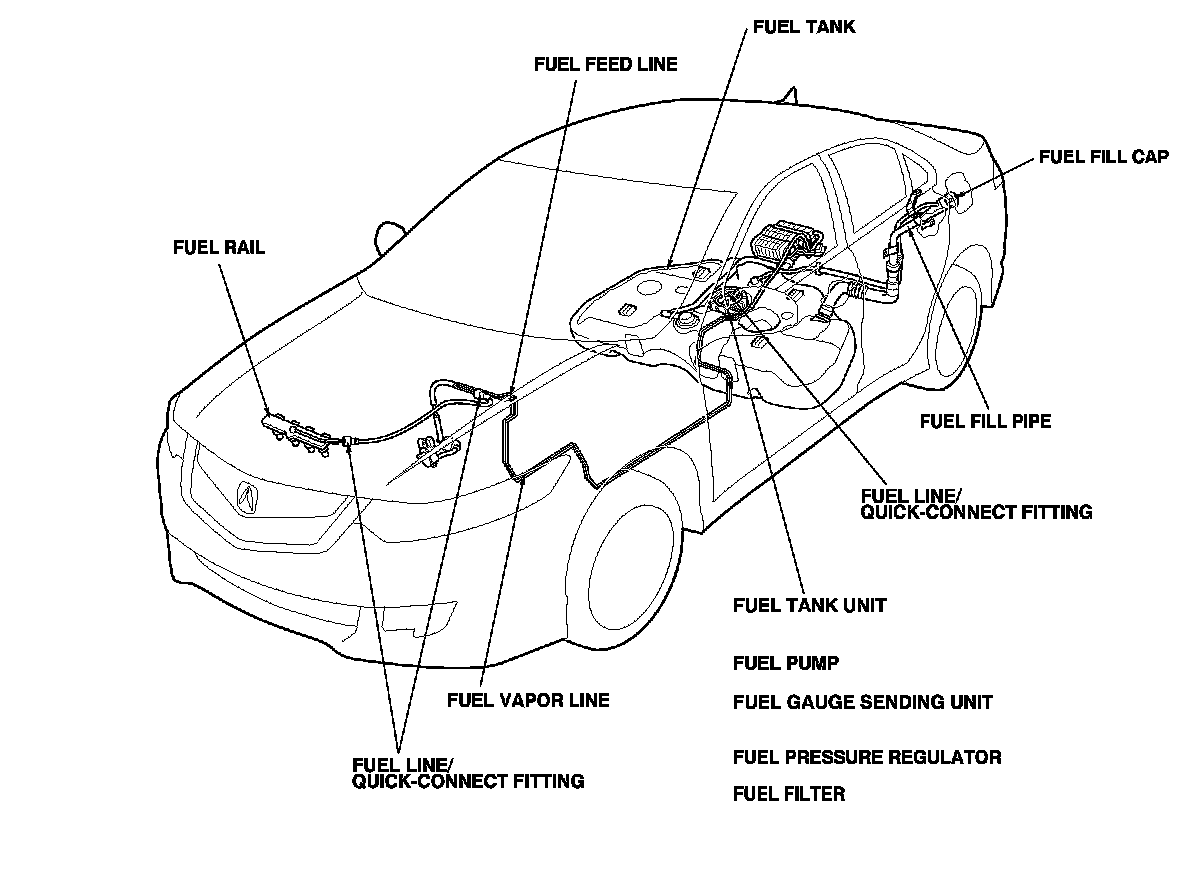 FUEL TANK

FUEL FEED LINE

FUEL FILL CAP

FUEL RAIL

FUEL FILL PIPE

FUEL LINE/
QUICK-CONNECT FITTING

FUEL TANK UNIT

FUEL PUMP

FUEL GAUGE SENDING UNIT

FUEL PRESSURE REGULATOR

FUEL FILTER

FUEL VAPOR LINE

FUEL LINE/
QUICK-CONNECT FITTING