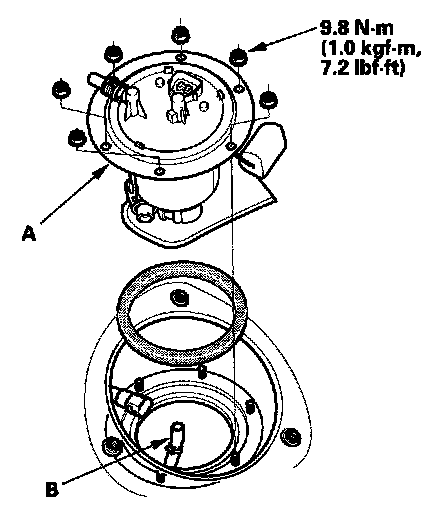 9.8 N·m
(1.0 kgf·m,
7.2 lbf·ft)

A

B