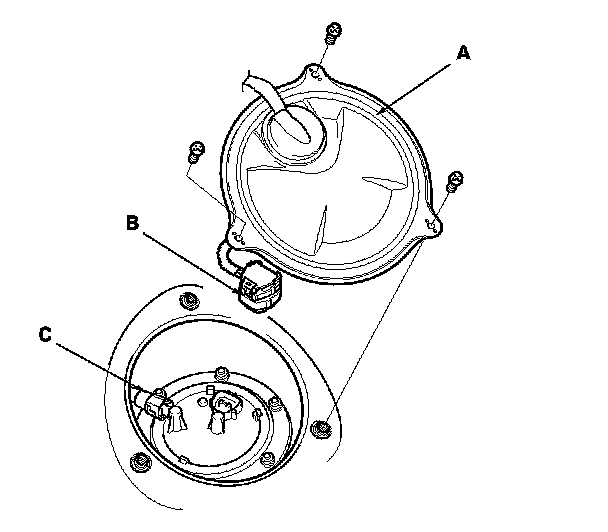 A

B

C