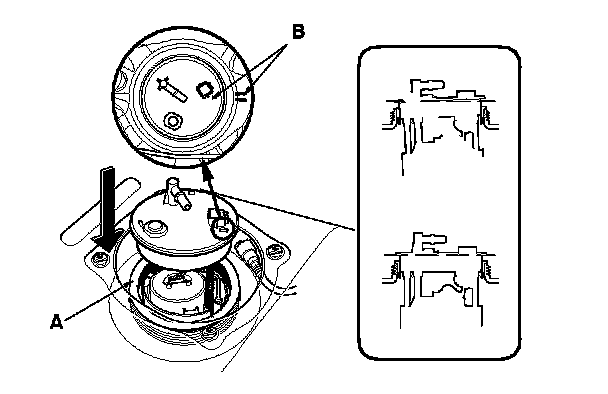 B

A