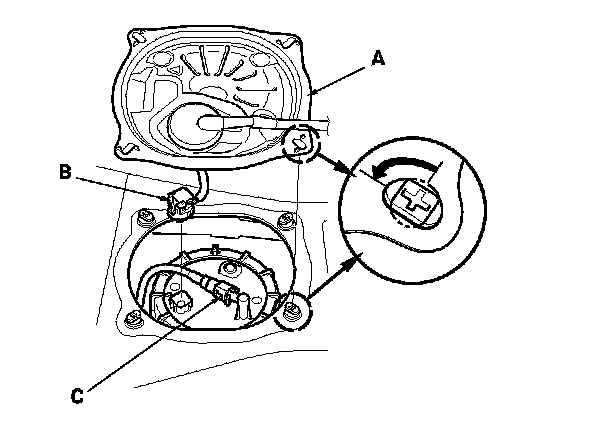 A
B
C