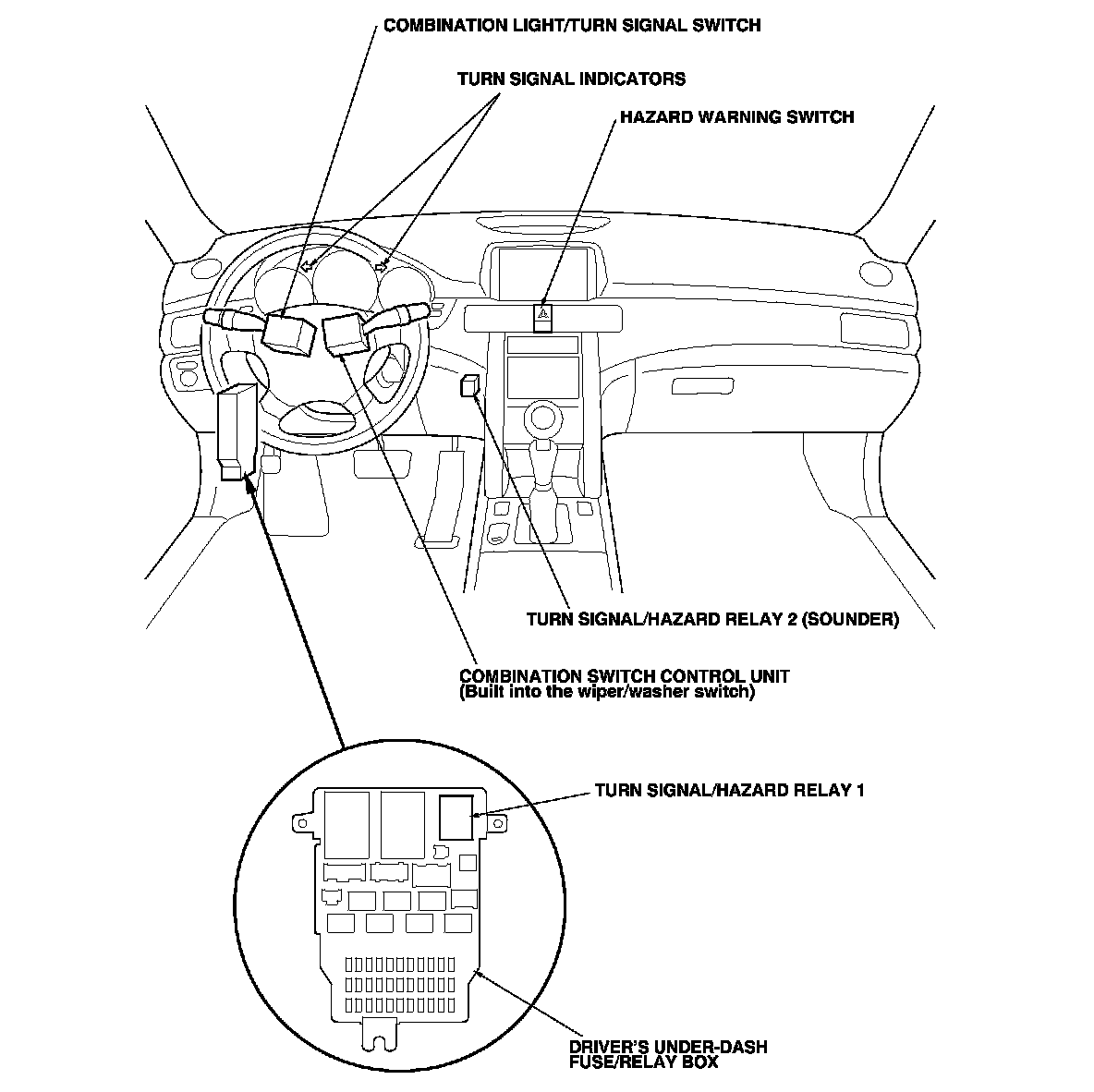 COMBINATION LIGHT/TURN SIGNAL SWITCH

TURN SIGNAL INDICATORS

HAZARD WARNING SWITCH

TURN SIGNAL/HAZARD RELAY 2 (SOUNDER)

COMBINATION SWITCH CONTROL UNIT
(Built into the wiper/washer switch)

TURN SIGNAL/HAZARD RELAY 1

DRIVER'S UNDER-DASH
FUSE/RELAY BOX