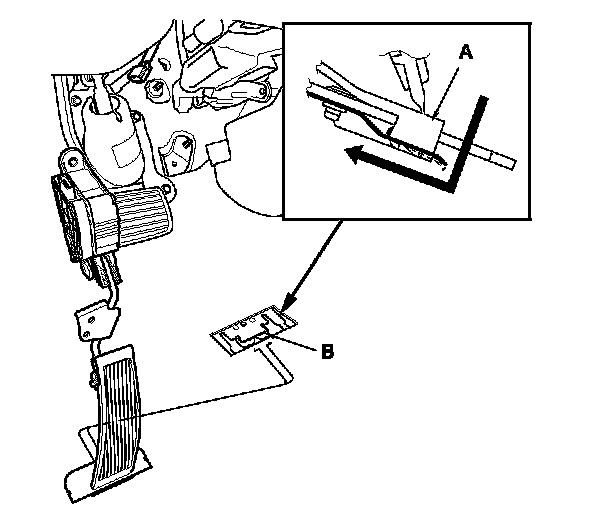 A

B