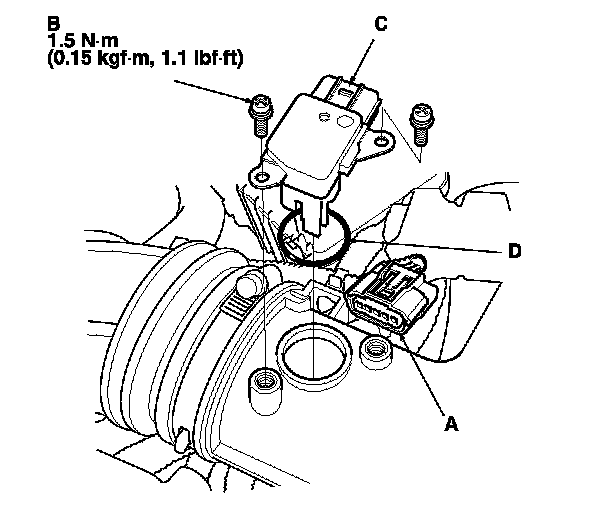 B
1.5 N·m
(0.15 kgf·m, 1.1 lbf·ft)

C

D

A