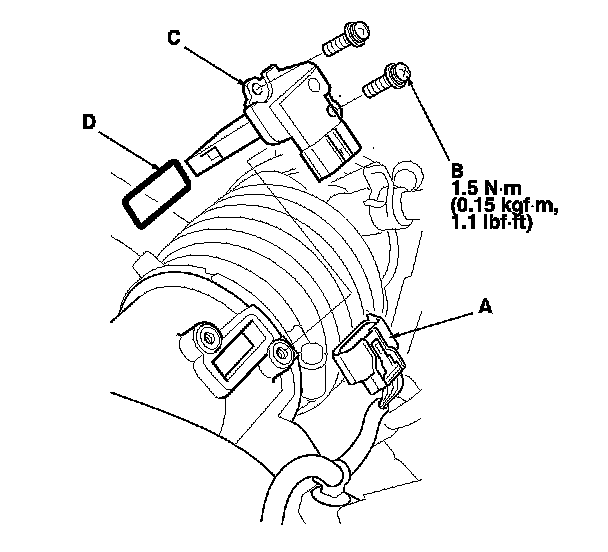 C

D

B
1.5 N·m
(0.15 kgf·m,
1.1 lbf·ft)

A