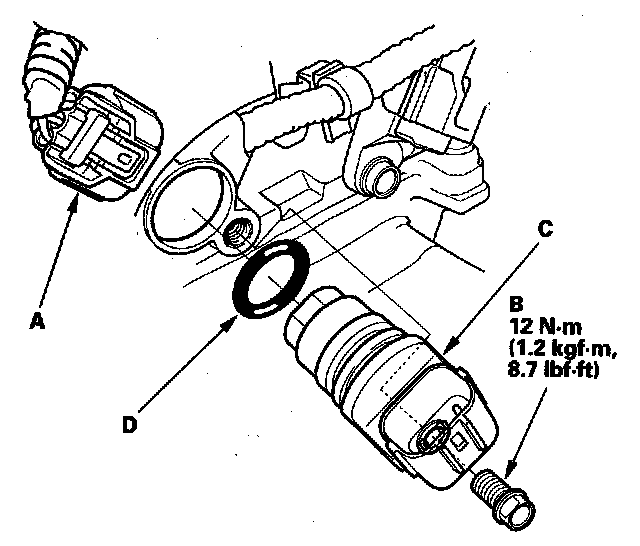 A

C

B
12 N·m
(1.2 kgf·m,
8.7 lbf·ft)

D