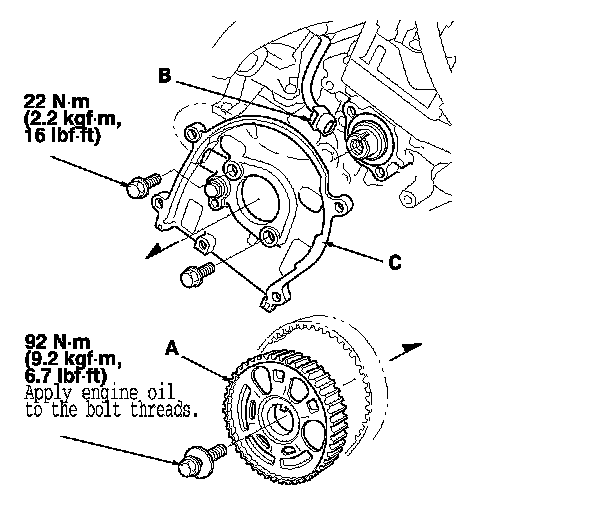 B

22 N·m
(2.2 kgf·m,
16 lbf·ft)

C

92 N·m
(9.2 kgf·m,
6.7 lbf·ft)
Apply engine oil
to the bolt threads.

A