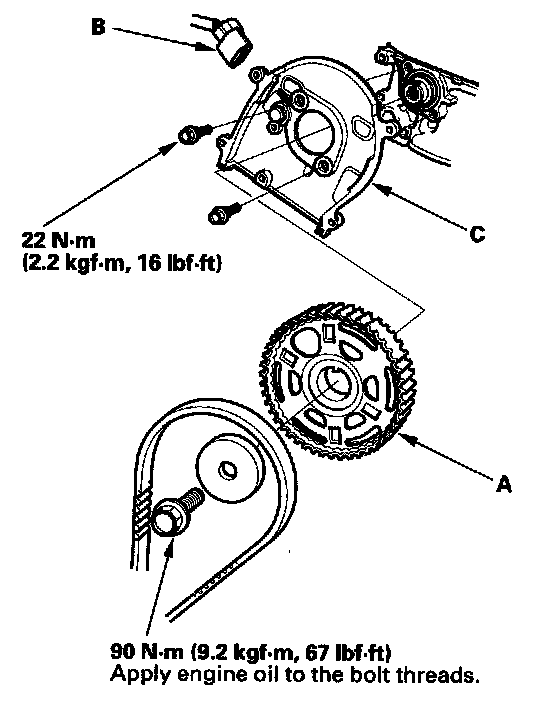 B

22 N·m
(2.2 kgf·m, 16 lbf·ft)

C

A

90 N·m (9.2 kgf·m, 67 lbf·ft)
Apply engine oil to the bolt threads.