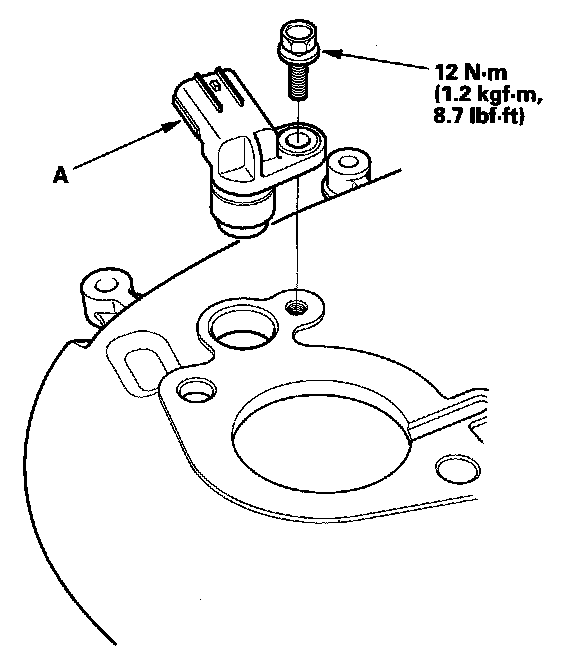 12 N·m
(1.2 kgf·m,
8.7 lbf·ft)

A