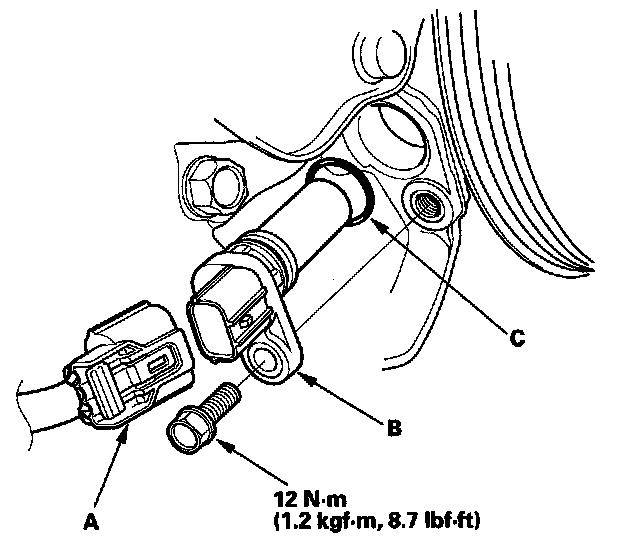 C

B

12 N·m
(1.2 kgf·m, 8.7 lbf·ft)

A