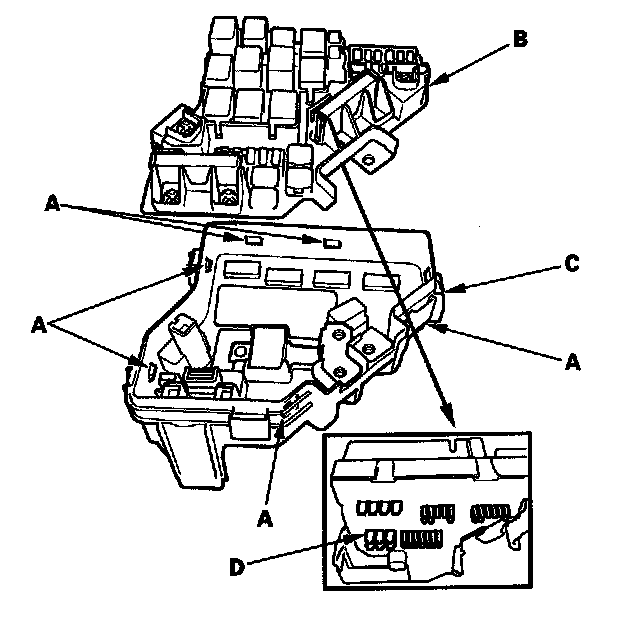 B
A
C
A
A
A
D