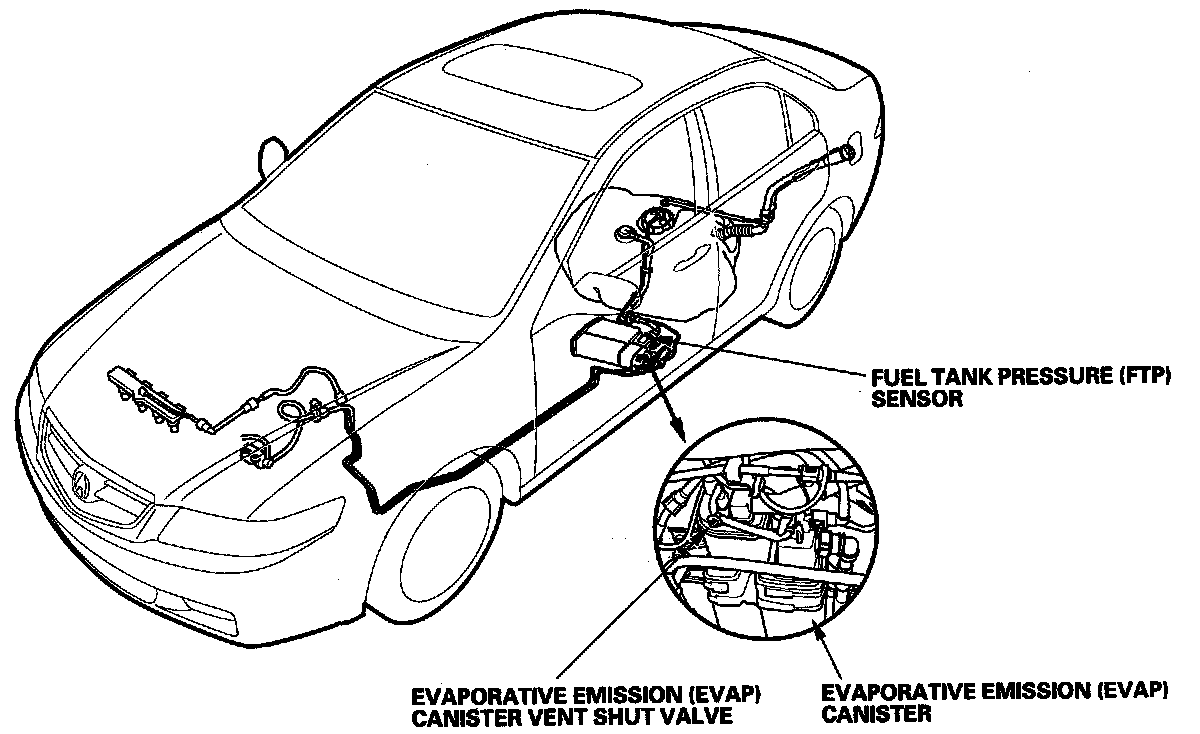 FUEL TANK PRESSURE (FTP) SENSOR

EVAPORATIVE EMISSION (EVAP) CANISTER VENT SHUT VALVE

EVAPORATIVE EMISSION (EVAP) CANISTER