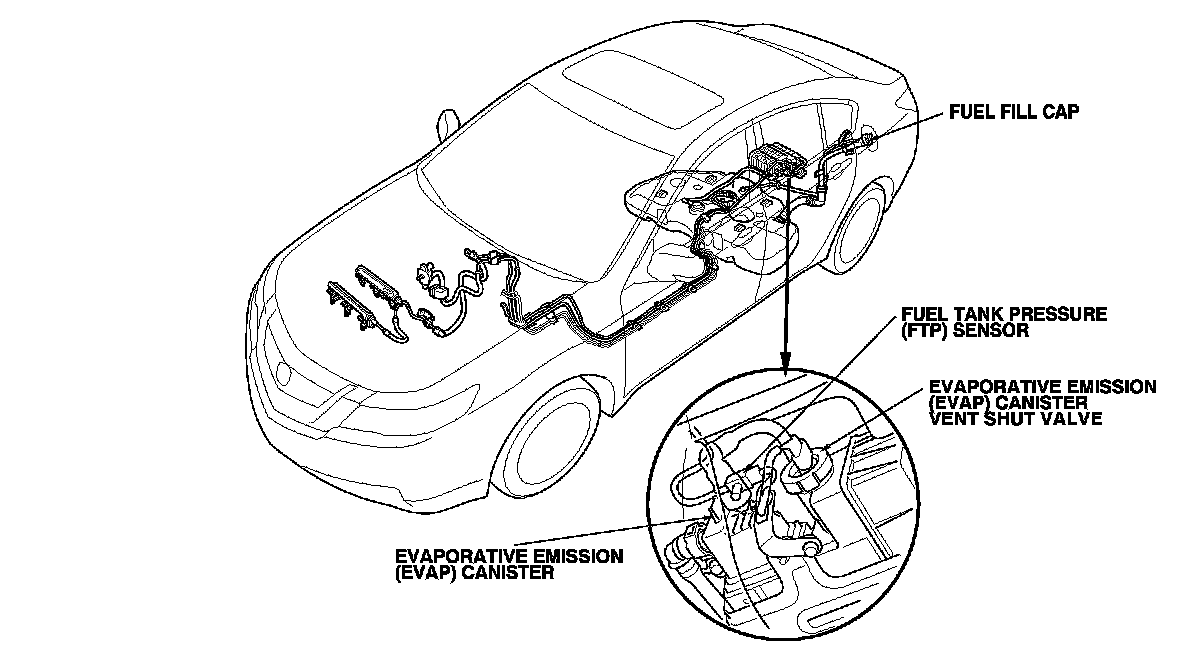 FUEL FILL CAP

FUEL TANK PRESSURE (FTP) SENSOR

EVAPORATIVE EMISSION (EVAP) CANISTER VENT SHUT VALVE

EVAPORATIVE EMISSION (EVAP) CANISTER