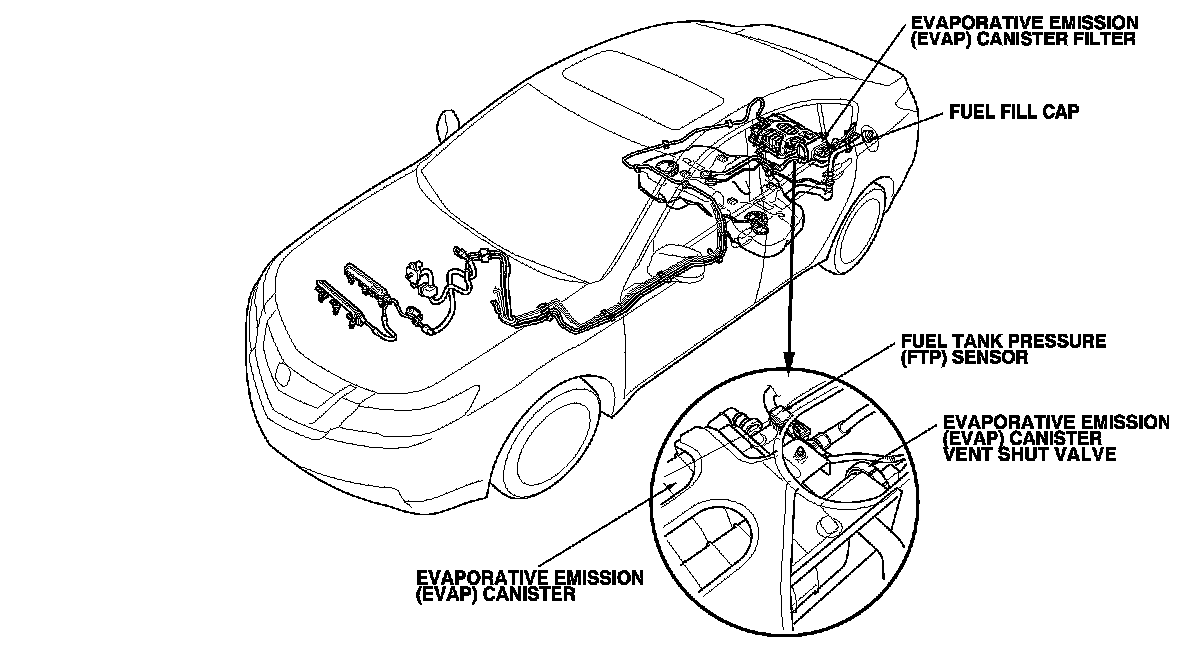 EVAPORATIVE EMISSION (EVAP) CANISTER FILTER

FUEL FILL CAP

FUEL TANK PRESSURE (FTP) SENSOR

EVAPORATIVE EMISSION (EVAP) CANISTER VENT SHUT VALVE

EVAPORATIVE EMISSION (EVAP) CANISTER