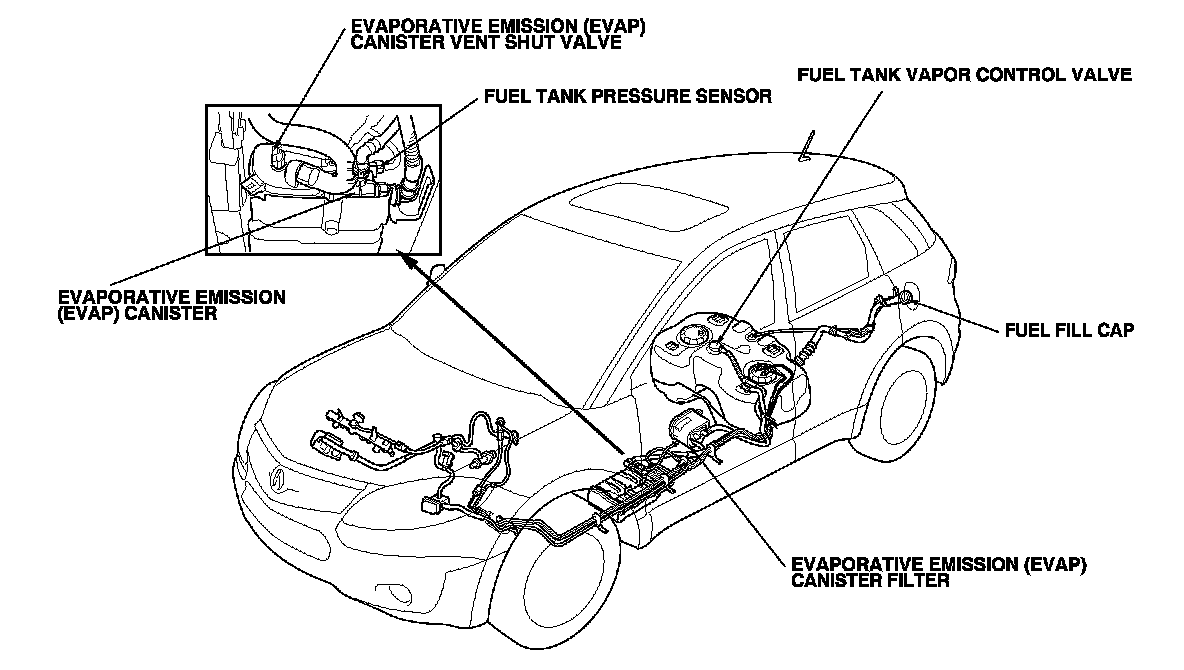 EVAPORATIVE EMISSION (EVAP) CANISTER VENT SHUT VALVE

FUEL TANK PRESSURE SENSOR

FUEL TANK VAPOR CONTROL VALVE

EVAPORATIVE EMISSION (EVAP) CANISTER

FUEL FILL CAP

EVAPORATIVE EMISSION (EVAP) CANISTER FILTER