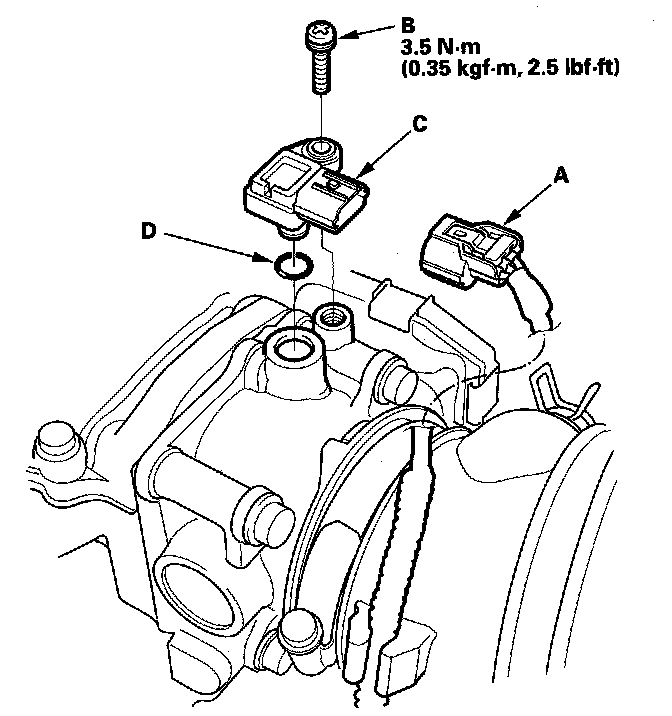 B
3.5 N·m
(0.35 kgf·m, 2.5 lbf·ft)

C

A

D