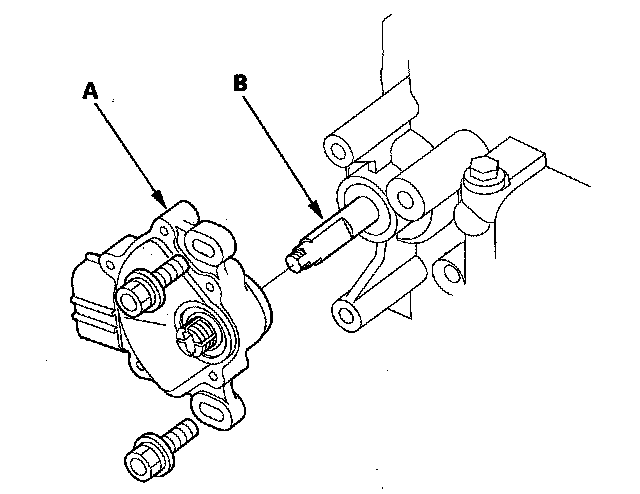 A

B