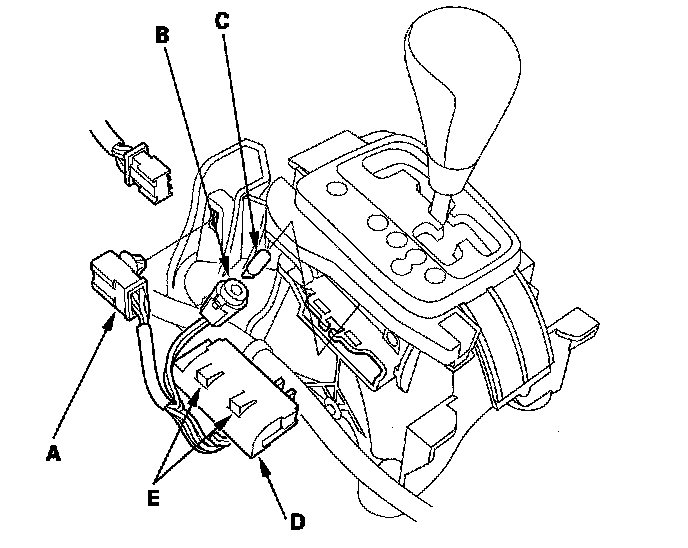 B
C
A
E
D