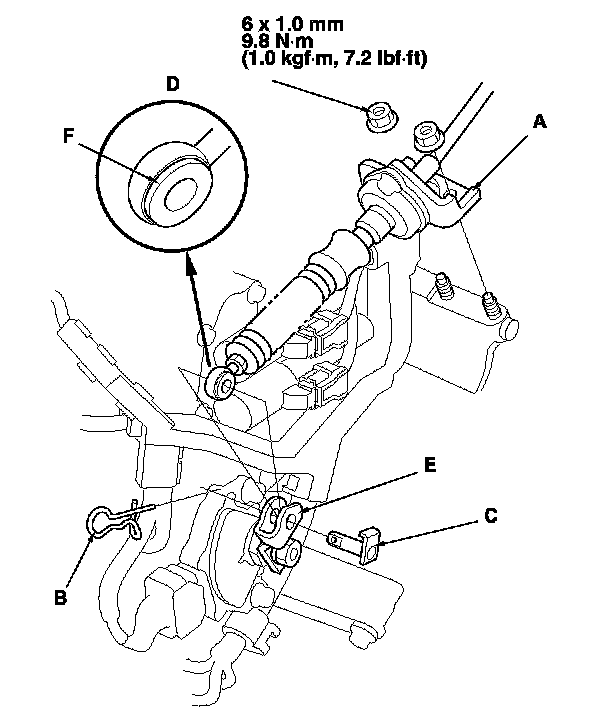 6 x 1.0 mm
9.8 N·m
(1.0 kgf·m, 7.2 lbf·ft)

D

F

A

E

C

B