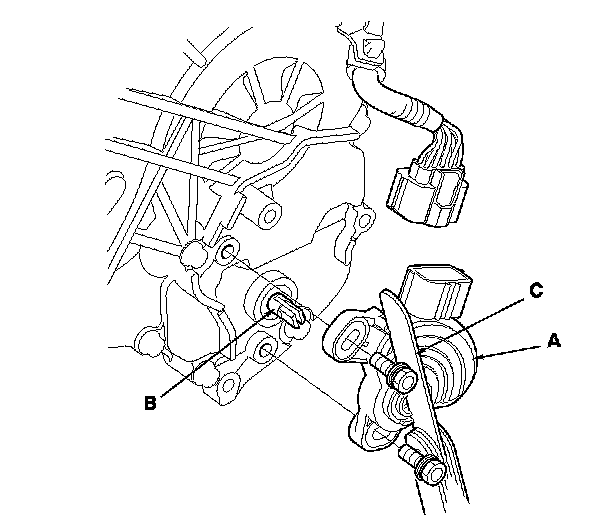 C
A
B